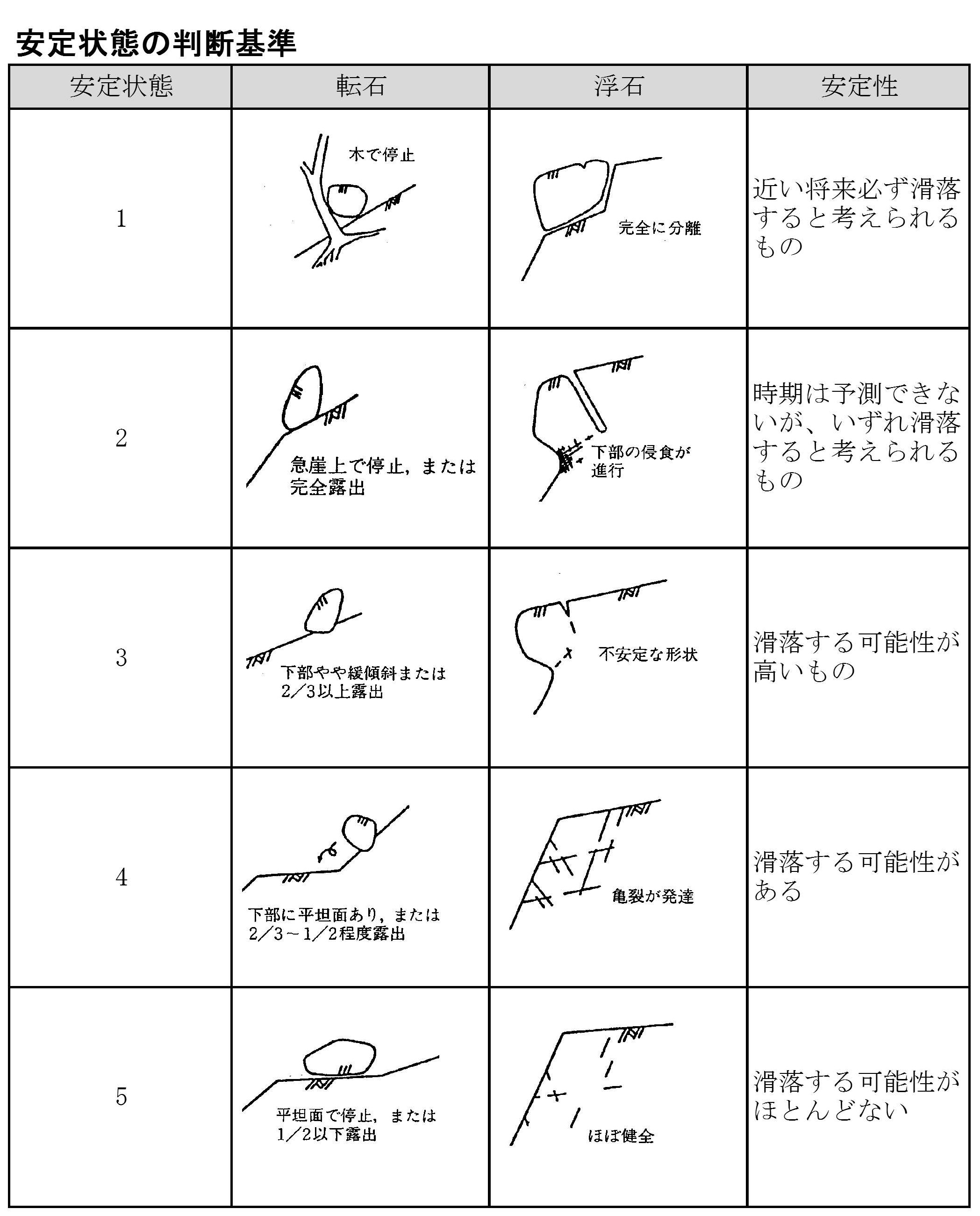 安定状態の判断基準

| 安定状態 | 転石 | 浮石 | 安定性 |
|---|---|---|---|
| 1 | 木で停止 | 完全に分離 | 近い将来必ず滑落すると考えられるもの |
| 2 | 急崖上で停止，または完全露出 | 下部の侵食が進行 | 時期は予測できないが、いずれ滑落すると考えられるもの |
| 3 | 下部やや緩傾斜または2／3以上露出 | 不安定な形状 | 滑落する可能性が高いもの |
| 4 | 下部に平坦面あり，または2／3～1／2程度露出 | 亀裂が発達 | 滑落する可能性がある |
| 5 | 平坦面で停止，または1／2以下露出 | ほぼ健全 | 滑落する可能性がほとんどない |